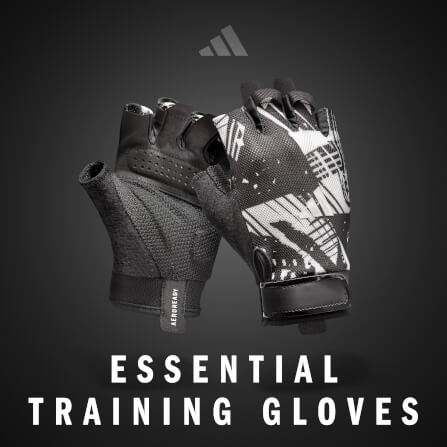 AEROREADY

ESSENTIAL
TRAINING GLOVES